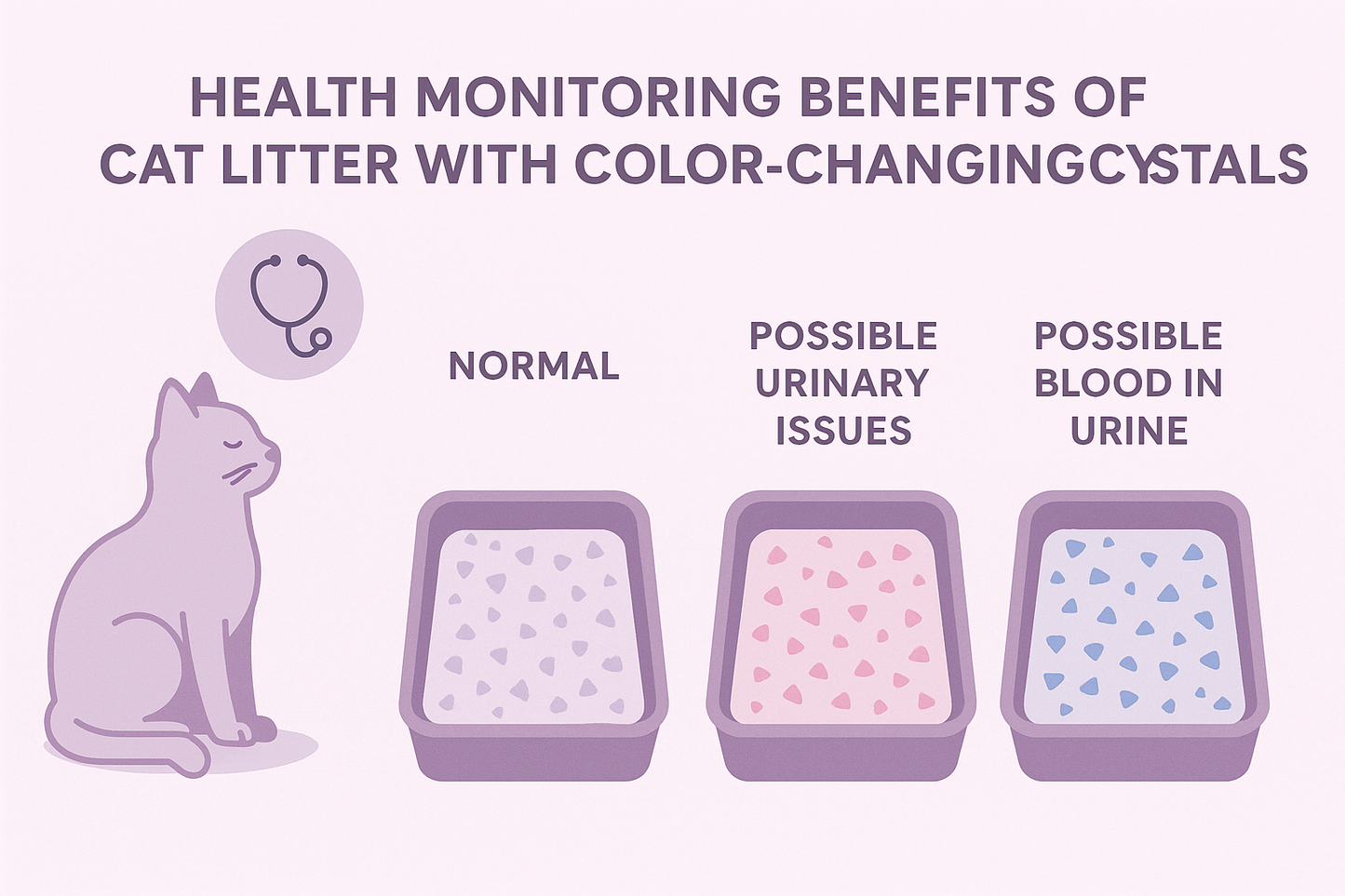 HEALTH MONITORING BENEFITS OF CAT LITTER WITH COLOR-CHANGINGCYSTALS

NORMAL

POSSIBLE URINARY ISSUES

POSSIBLE BLOOD IN URINE